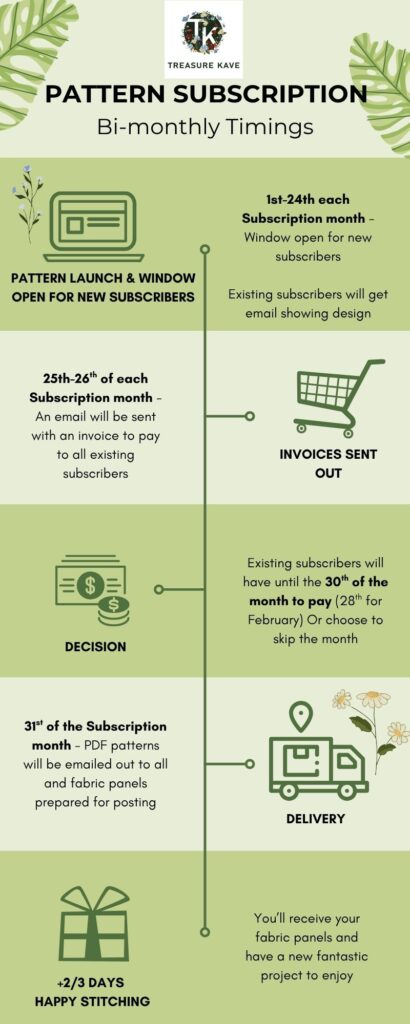 TK
TREASURE KAVE

PATTERN SUBSCRIPTION
Bi-monthly Timings

PATTERN LAUNCH & WINDOW OPEN FOR NEW SUBSCRIBERS

1st-24th each Subscription month – Window open for new subscribers

Existing subscribers will get email showing design

25th-26$^{th}$ of each Subscription month – An email will be sent with an invoice to pay to all existing subscribers

INVOICES SENT OUT

DECISION

Existing subscribers will have until the 30$^{th}$ of the month to pay (28$^{th}$ for February) Or choose to skip the month

31$^{st}$ of the Subscription month – PDF patterns will be emailed out to all and fabric panels prepared for posting

DELIVERY

+2/3 DAYS HAPPY STITCHING

You'll receive your fabric panels and have a new fantastic project to enjoy